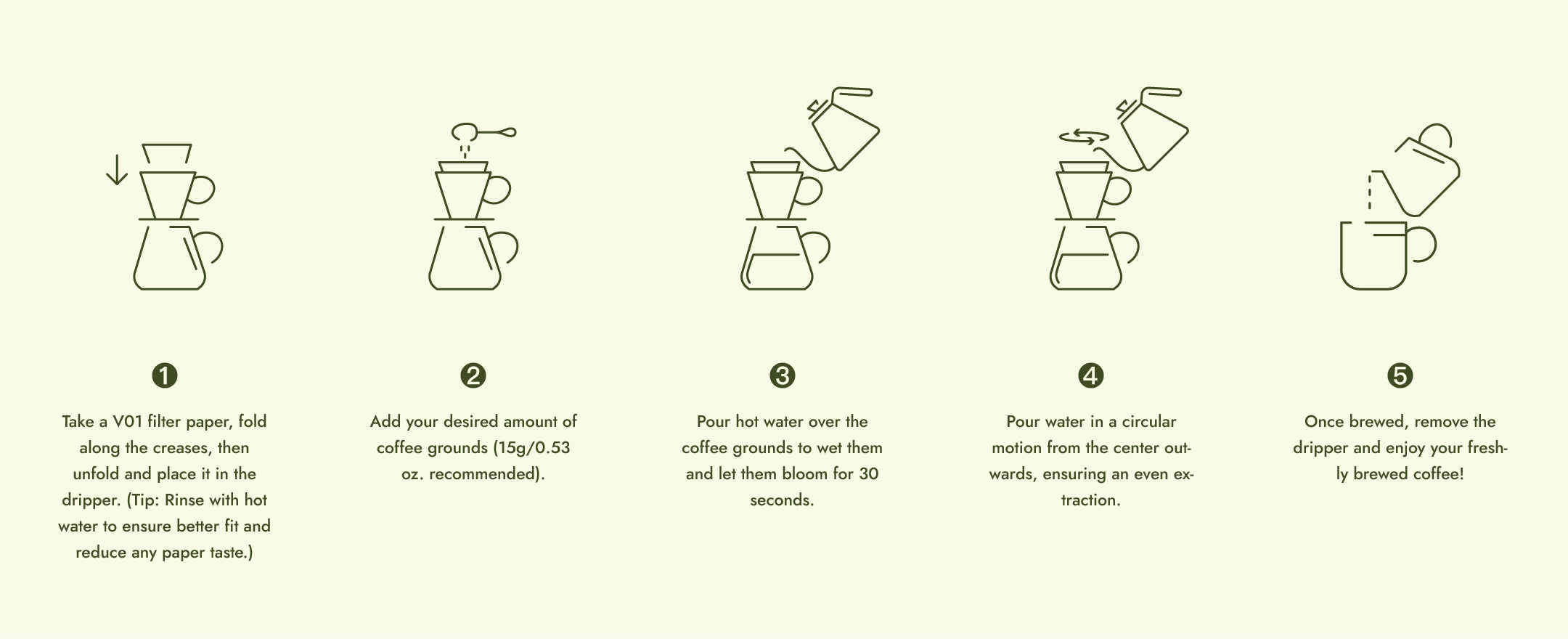 1

Take a V01 filter paper, fold along the creases, then unfold and place it in the dripper. (Tip: Rinse with hot water to ensure better fit and reduce any paper taste.)

2

Add your desired amount of coffee grounds (15g/0.53 oz. recommended).

3

Pour hot water over the coffee grounds to wet them and let them bloom for 30 seconds.

4

Pour water in a circular motion from the center outwards, ensuring an even extraction.

5

Once brewed, remove the dripper and enjoy your freshly brewed coffee!